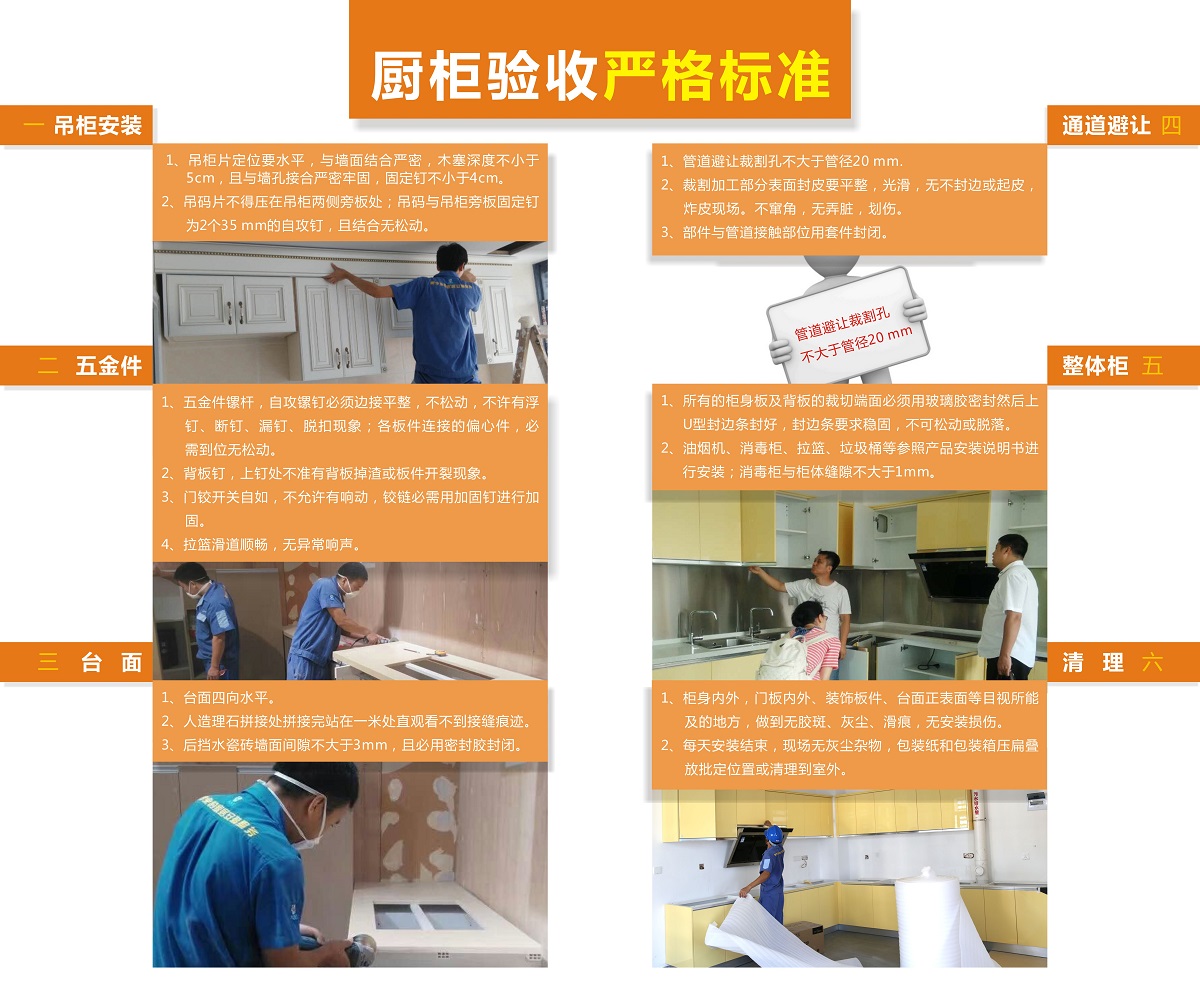 厨柜验收严格标准

一 吊柜安装

1、吊柜片定位要水平，与墙面结合严密，木塞深度不小于5cm，且与墙孔接合严密牢固，固定钉不小于4cm。
2、吊码片不得压在吊柜两侧旁板处；吊码与吊柜旁板固定钉为2个35 mm的自攻钉，且结合无松动。

二 五金件

1、五金件镙杆，自攻镙钉必须边接平整，不松动，不许有浮钉、断钉、漏钉、脱扣现象；各板件连接的偏心件，必需到位无松动。
2、背板钉，上钉处不准有背板掉渣或板件开裂现象。
3、门铰开关自如，不允许有响动，铰链必需用加固钉进行加固。
4、拉篮滑道顺畅，无异常响声。

三 台 面

1、台面四向水平。
2、人造理石拼接处拼接完站在一米处直观看不到接缝痕迹。
3、后挡水瓷砖墙面间隙不大于3mm，且必用密封胶封闭。

通道避让 四

1、管道避让裁割孔不大于管径20 mm.
2、裁割加工部分表面封皮要平整，光滑，无不封边或起皮，炸皮现场。不窜角，无弄脏，划伤。
3、部件与管道接触部位用套件封闭。

管道避让裁割孔不大于管径20 mm

整体柜 五

1、所有的柜身板及背板的裁切端面必须用玻璃胶密封然后上U型封边条封好，封边条要求稳固，不可松动或脱落。
2、油烟机、消毒柜、拉篮、垃圾桶等参照产品安装说明书进行安装；消毒柜与柜体缝隙不大于1mm。

清 理 六

1、柜身内外，门板内外、装饰板件、台面正表面等目视所能及的地方，做到无胶斑、灰尘、滑痕，无安装损伤。
2、每天安装结束，现场无灰尘杂物，包装纸和包装箱压扁叠放批定位置或清理到室外。